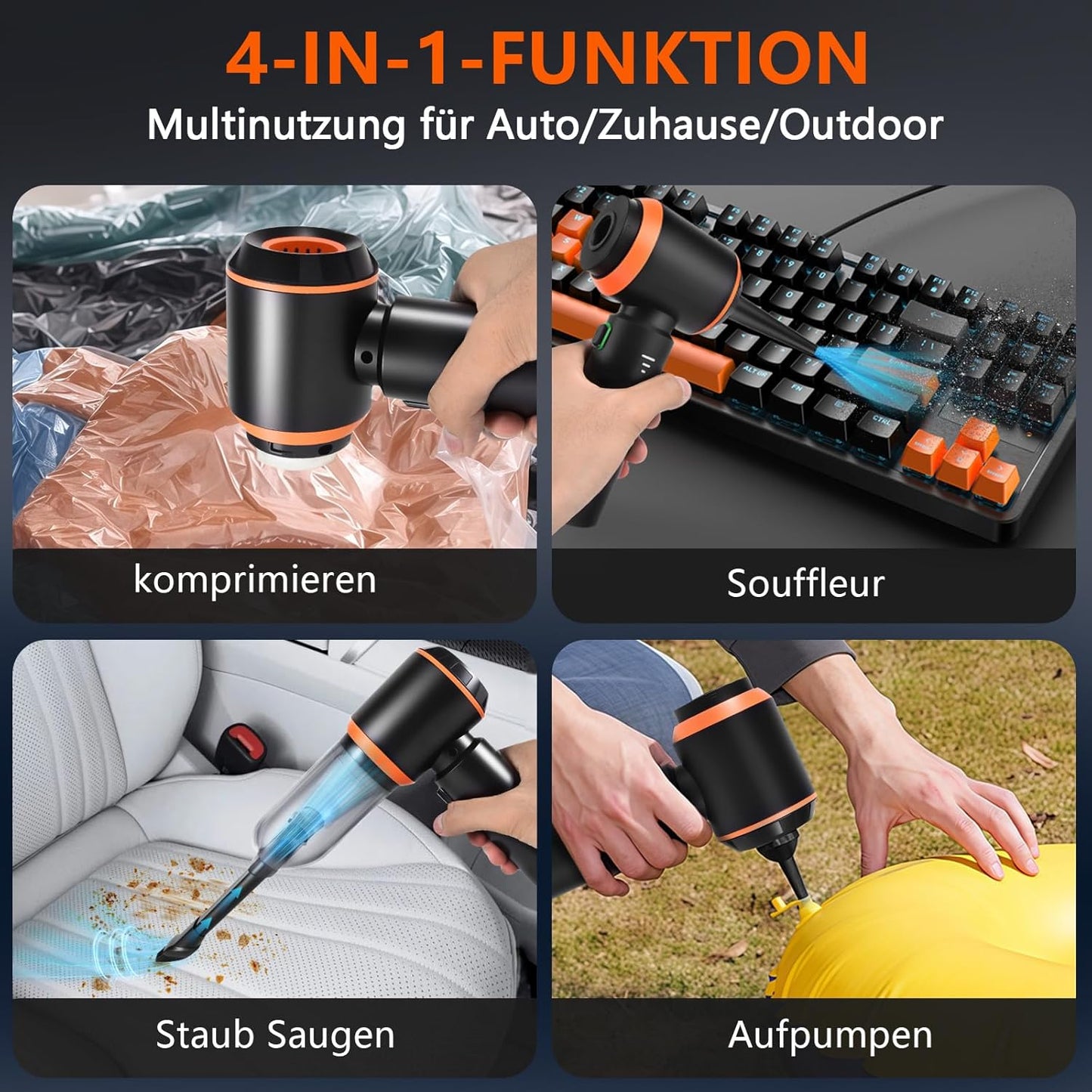 4-IN-1-FUNKTION
Multinutzung für Auto/Zuhause/Outdoor

komprimieren

Souffleur

Staub Saugen

Aufpumpen