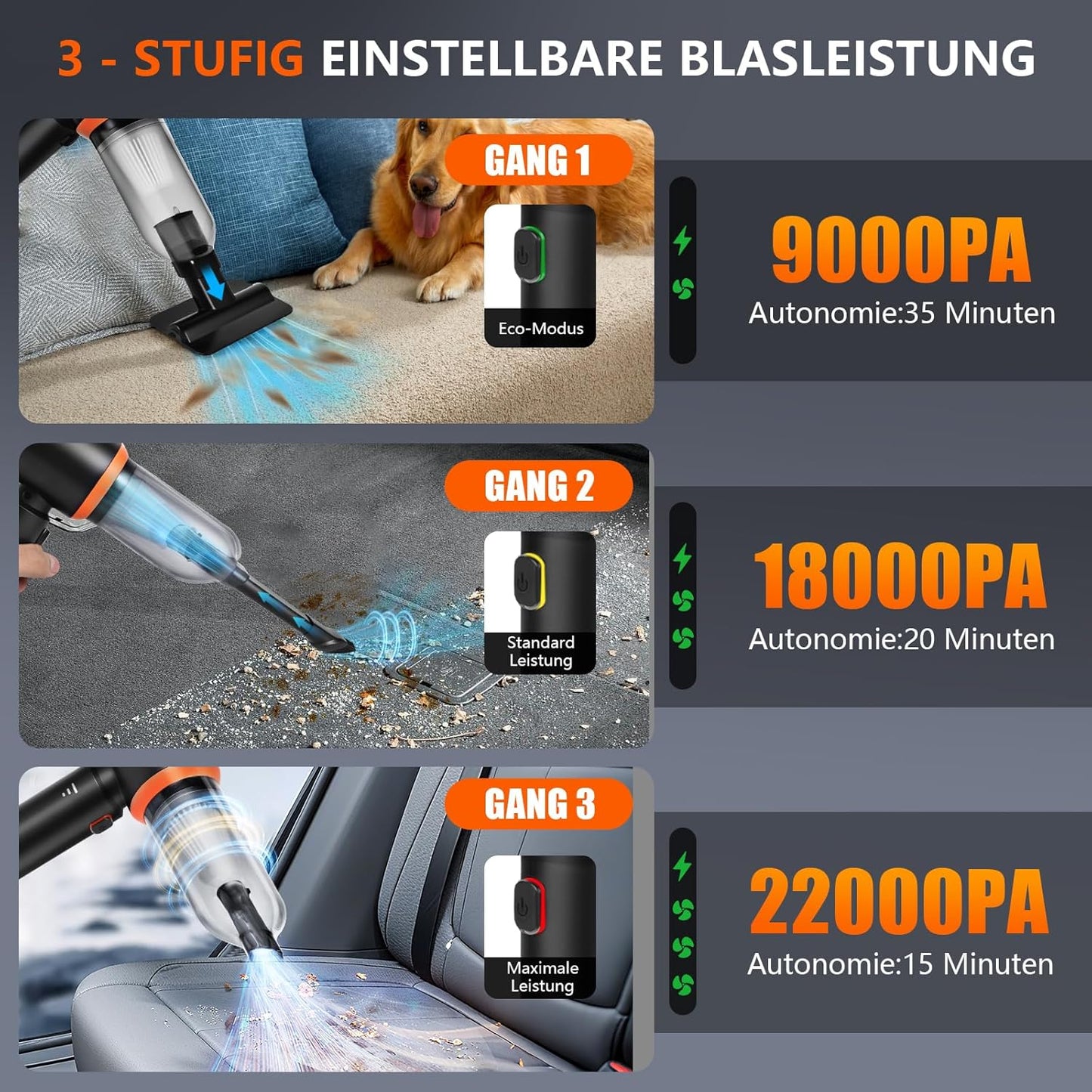 3 - STUFIG EINSTELLBARE BLASLEISTUNG

GANG 1

Eco-Modus

9000PA
Autonomie:35 Minuten

GANG 2

Standard Leistung

18000PA
Autonomie:20 Minuten

GANG 3

Maximale Leistung

22000PA
Autonomie:15 Minuten