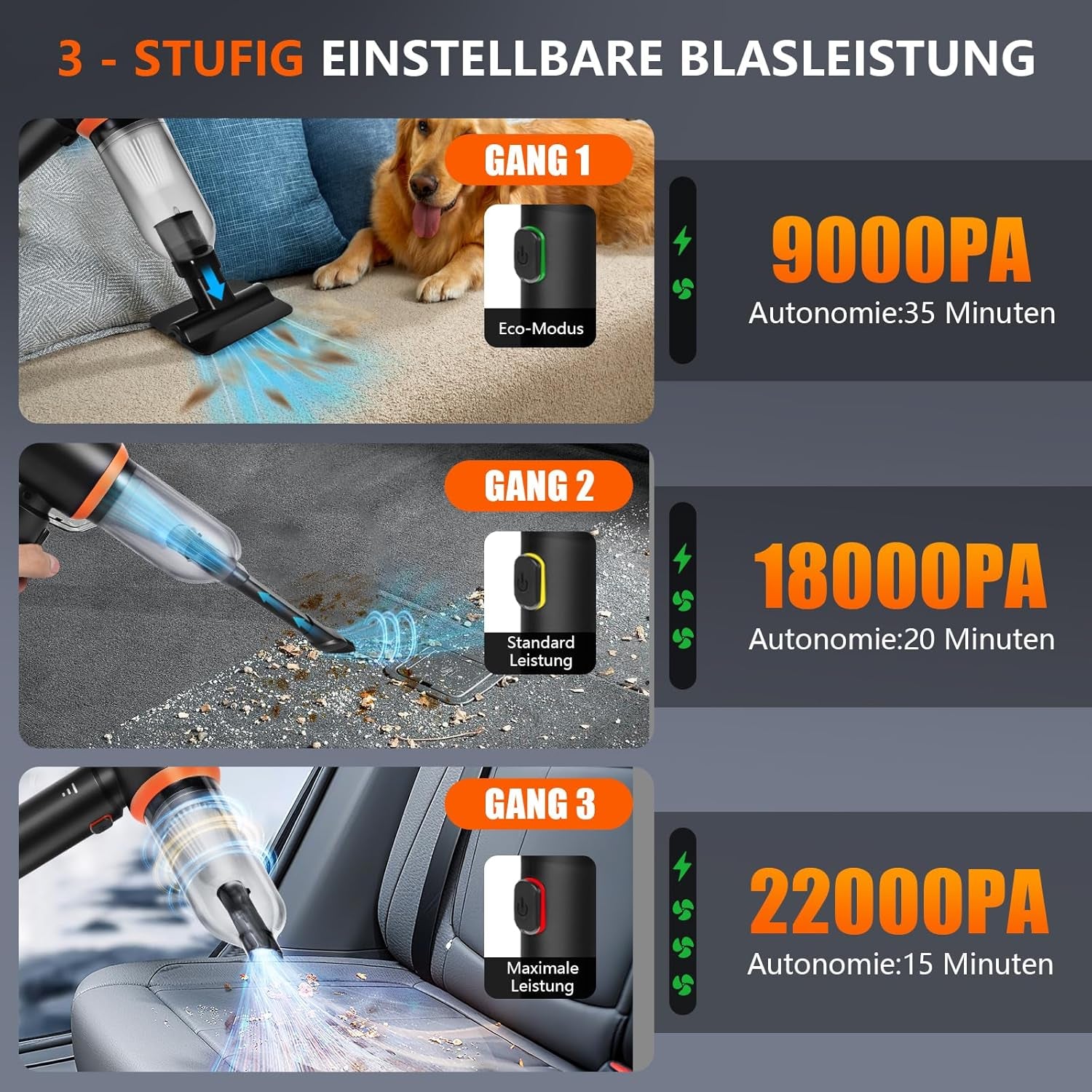 3 - STUFIG EINSTELLBARE BLASLEISTUNG

GANG 1

Eco-Modus

9000PA
Autonomie:35 Minuten

GANG 2

Standard Leistung

18000PA
Autonomie:20 Minuten

GANG 3

Maximale Leistung

22000PA
Autonomie:15 Minuten