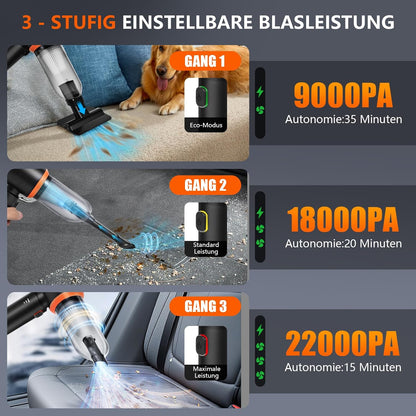 3 - STUFIG EINSTELLBARE BLASLEISTUNG

GANG 1

Eco-Modus

9000PA
Autonomie:35 Minuten

GANG 2

Standard Leistung

18000PA
Autonomie:20 Minuten

GANG 3

Maximale Leistung

22000PA
Autonomie:15 Minuten